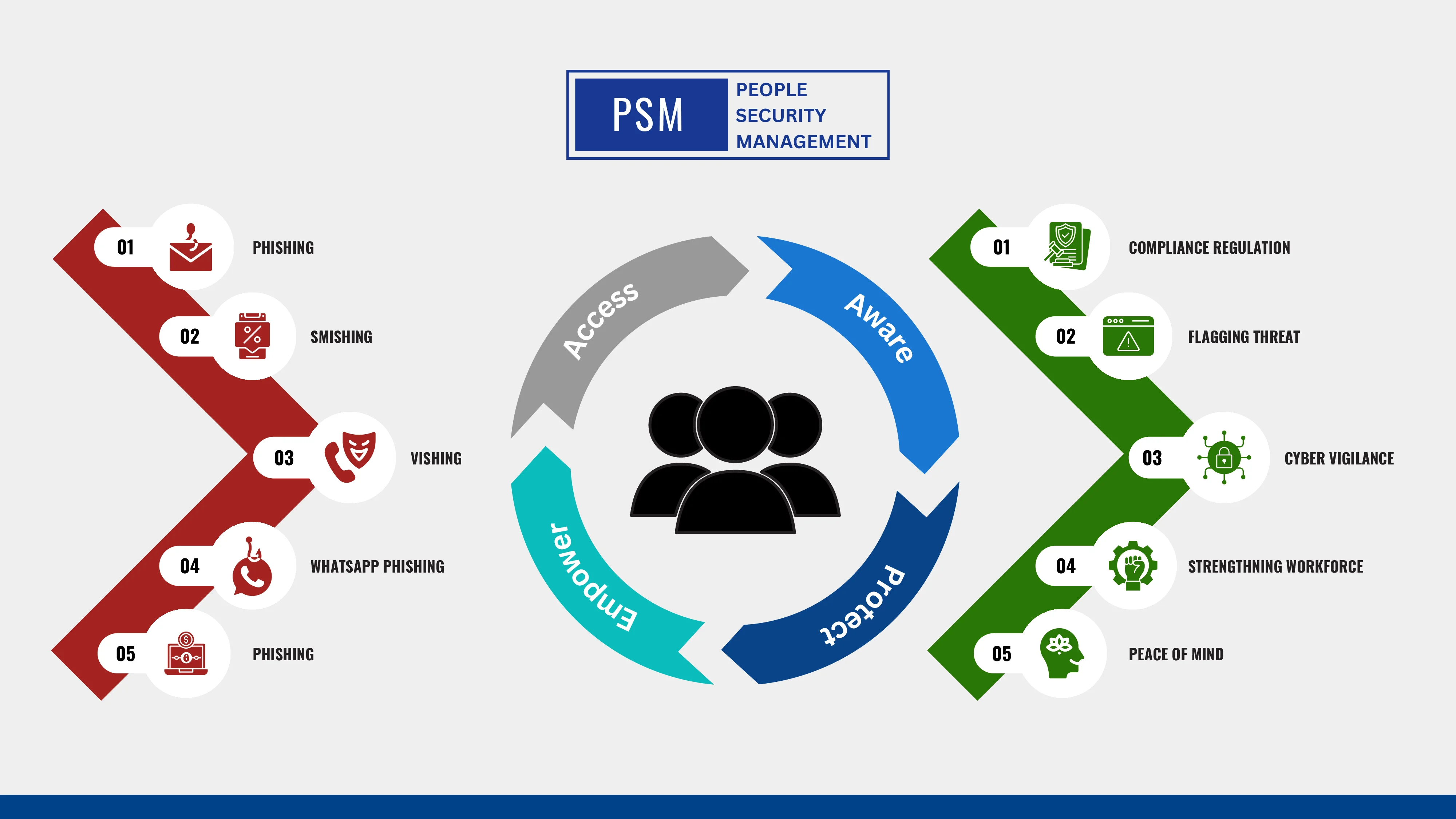 PSM
PEOPLE SECURITY MANAGEMENT

01 PHISHING
02 SMISHING
03 VISHING
04 WHATSAPP PHISHING
05 PHISHING

Access
Aware
Protect
Empower

01 COMPLIANCE REGULATION
02 FLAGGING THREAT
03 CYBER VIGILANCE
04 STRENGTHNING WORKFORCE
05 PEACE OF MIND